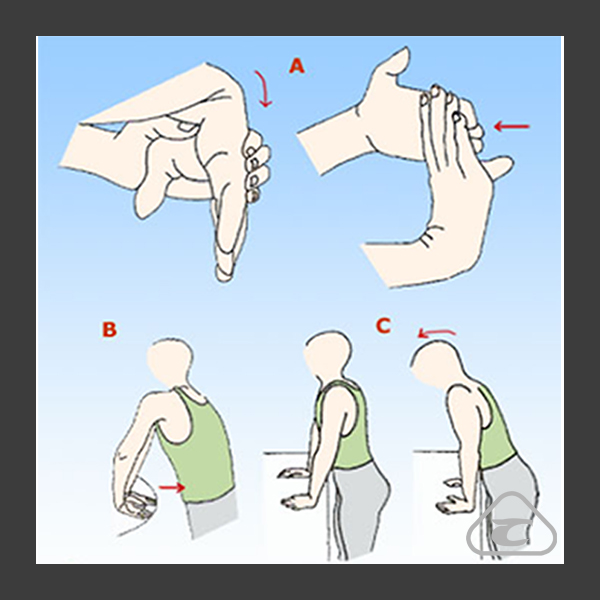 A

B

C